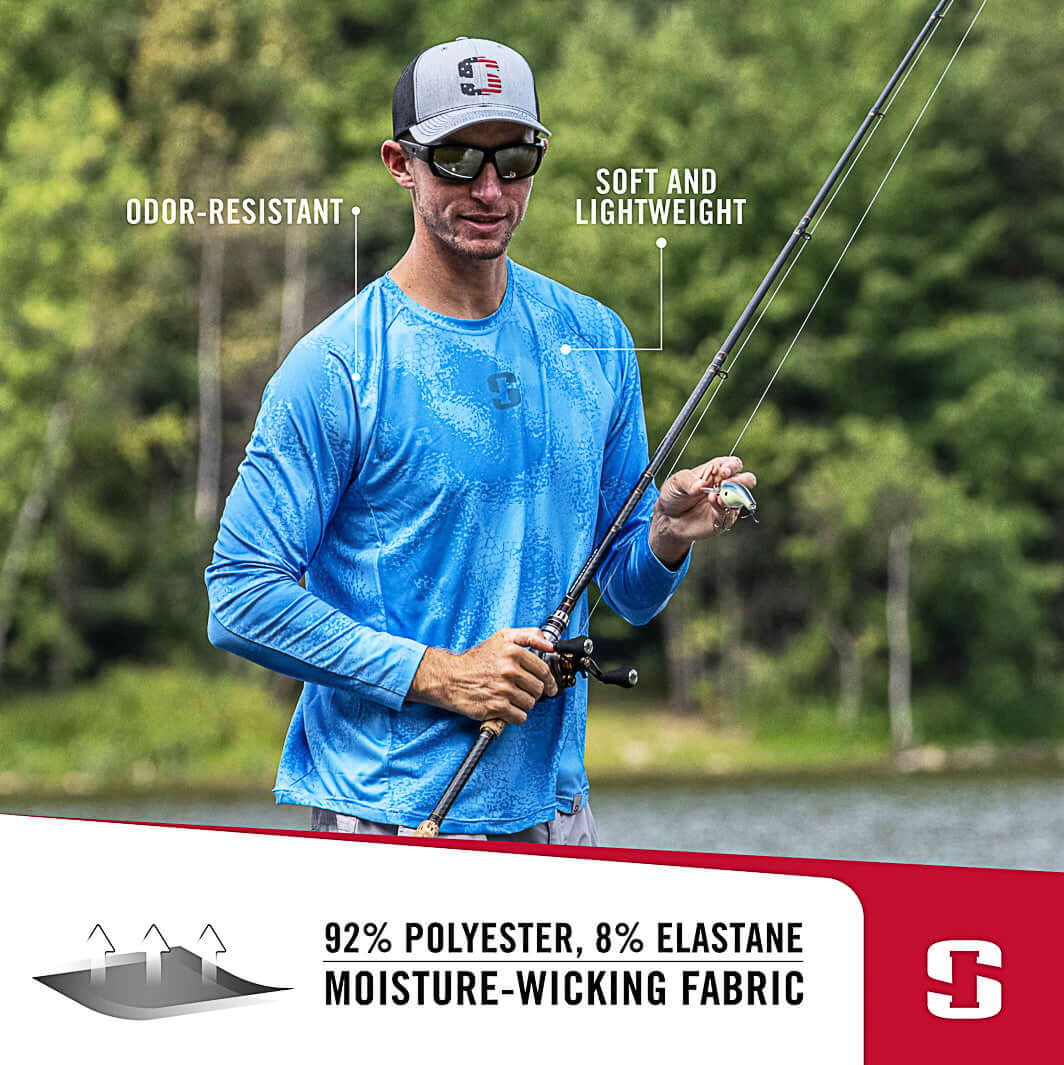 ODOR-RESISTANT

SOFT AND LIGHTWEIGHT

92% POLYESTER, 8% ELASTANE
MOISTURE-WICKING FABRIC